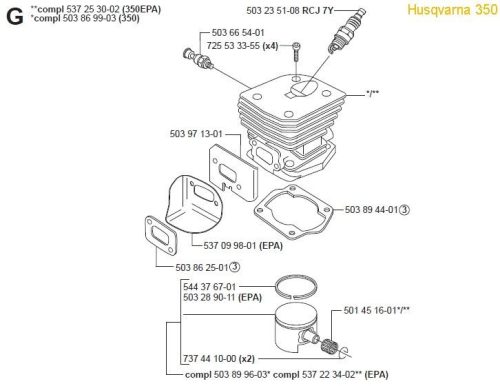 G **compl 537 25 30-02 (350EPA)
*compl 503 86 99-03 (350)

Husqvarna 350

503 23 51-08 RCJ 7Y

503 66 54-01
725 53 33-55 (x4)

*/**

503 97 13-01

503 89 44-01③

537 09 98-01 (EPA)

503 86 25-01③

544 37 67-01
503 28 90-11 (EPA)

501 45 16-01*/**

737 44 10-00 (x2)

compl 503 89 96-03* compl 537 22 34-02** (EPA)